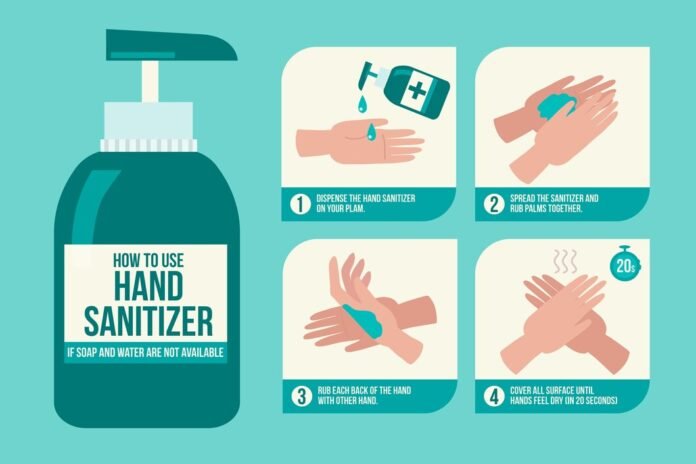 HOW TO USE
HAND
SANITIZER
IF SOAP AND WATER ARE NOT AVAILABLE

1 DISPENSE THE HAND SANITIZER ON YOUR PLAM.

2 SPREAD THE SANITIZER AND RUB PALMS TOGETHER.

3 RUB EACH BACK OF THE HAND WITH OTHER HAND.

20s

4 COVER ALL SURFACE UNTIL HANDS FEEL DRY (IN 20 SECONDS)